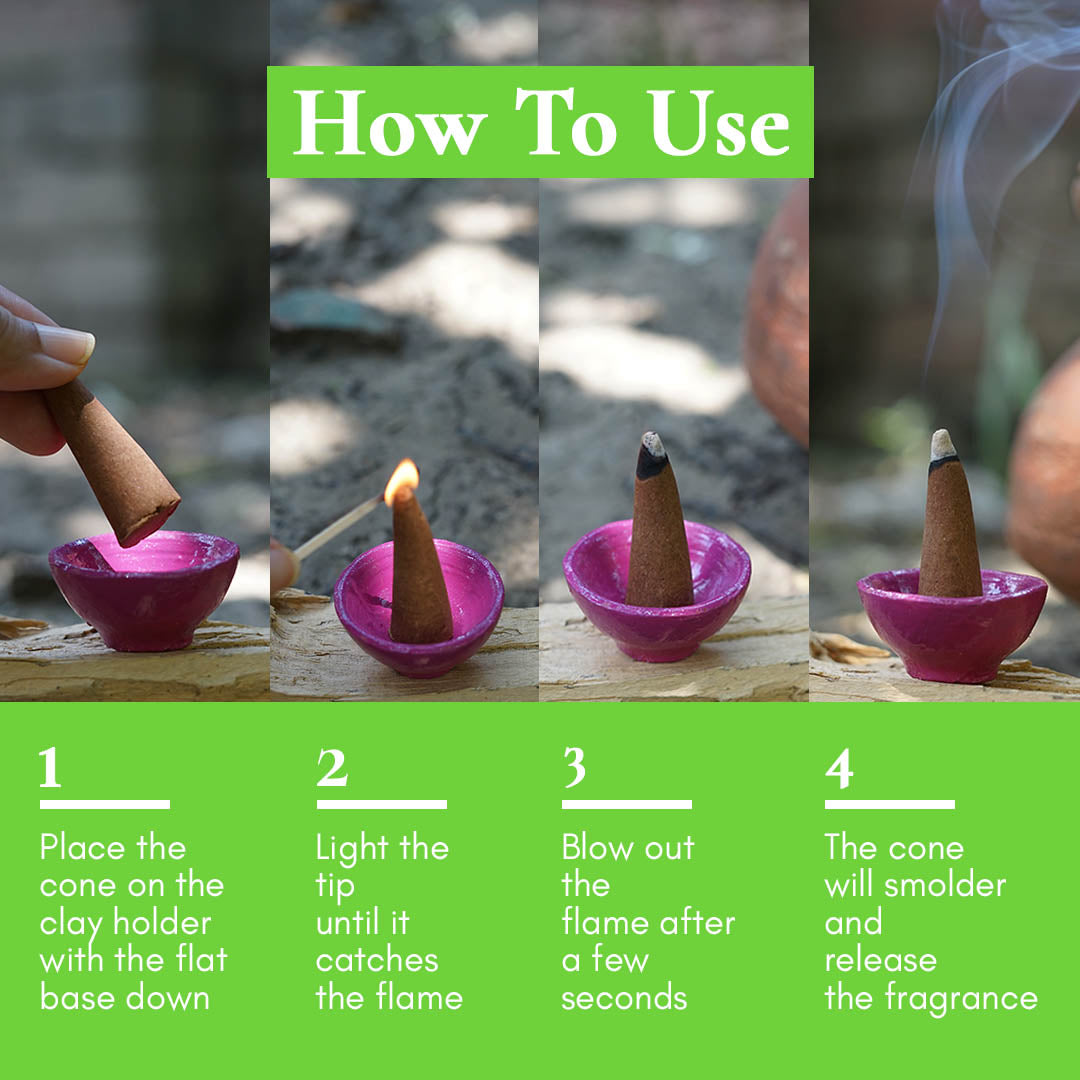 How To Use

1
Place the cone on the clay holder with the flat base down

2
Light the tip until it catches the flame

3
Blow out the flame after a few seconds

4
The cone will smolder and release the fragrance