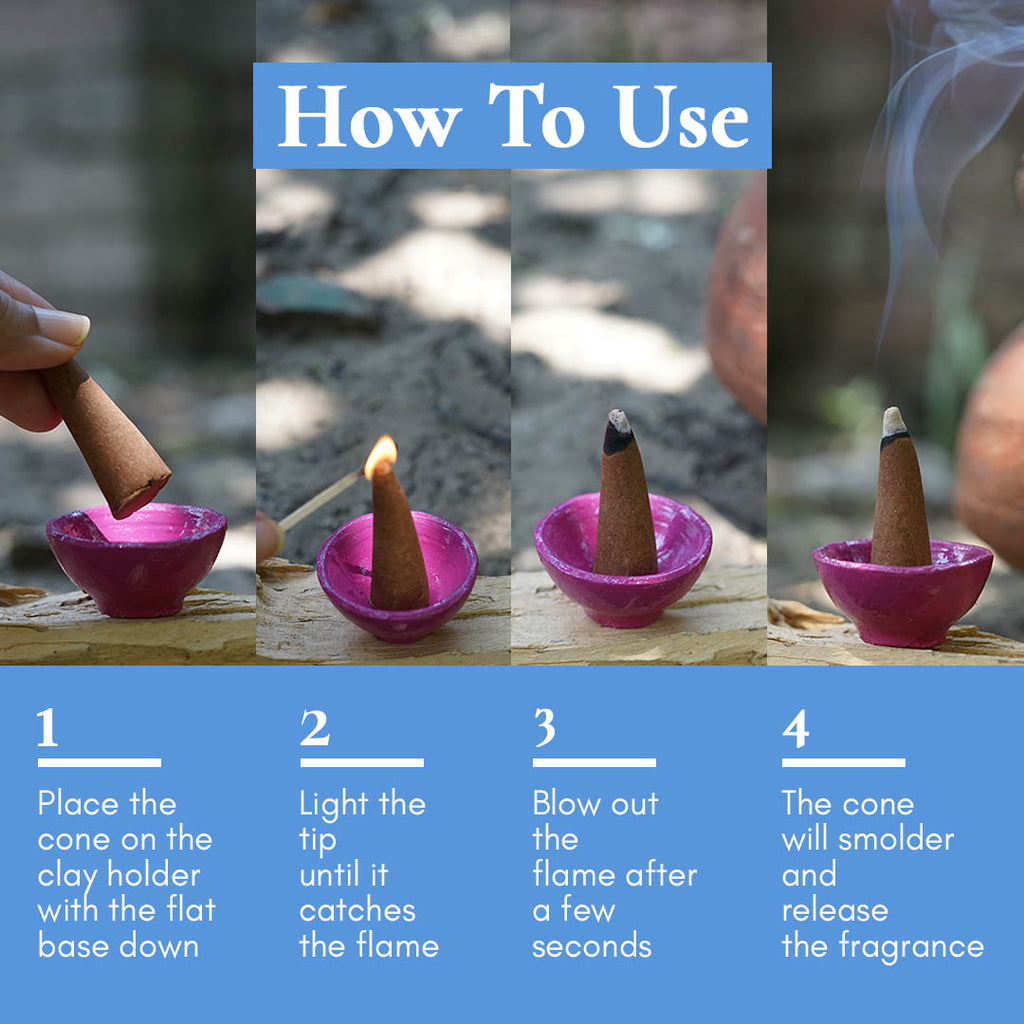 How To Use

1

Place the cone on the clay holder with the flat base down

2

Light the tip until it catches the flame

3

Blow out the flame after a few seconds

4

The cone will smolder and release the fragrance