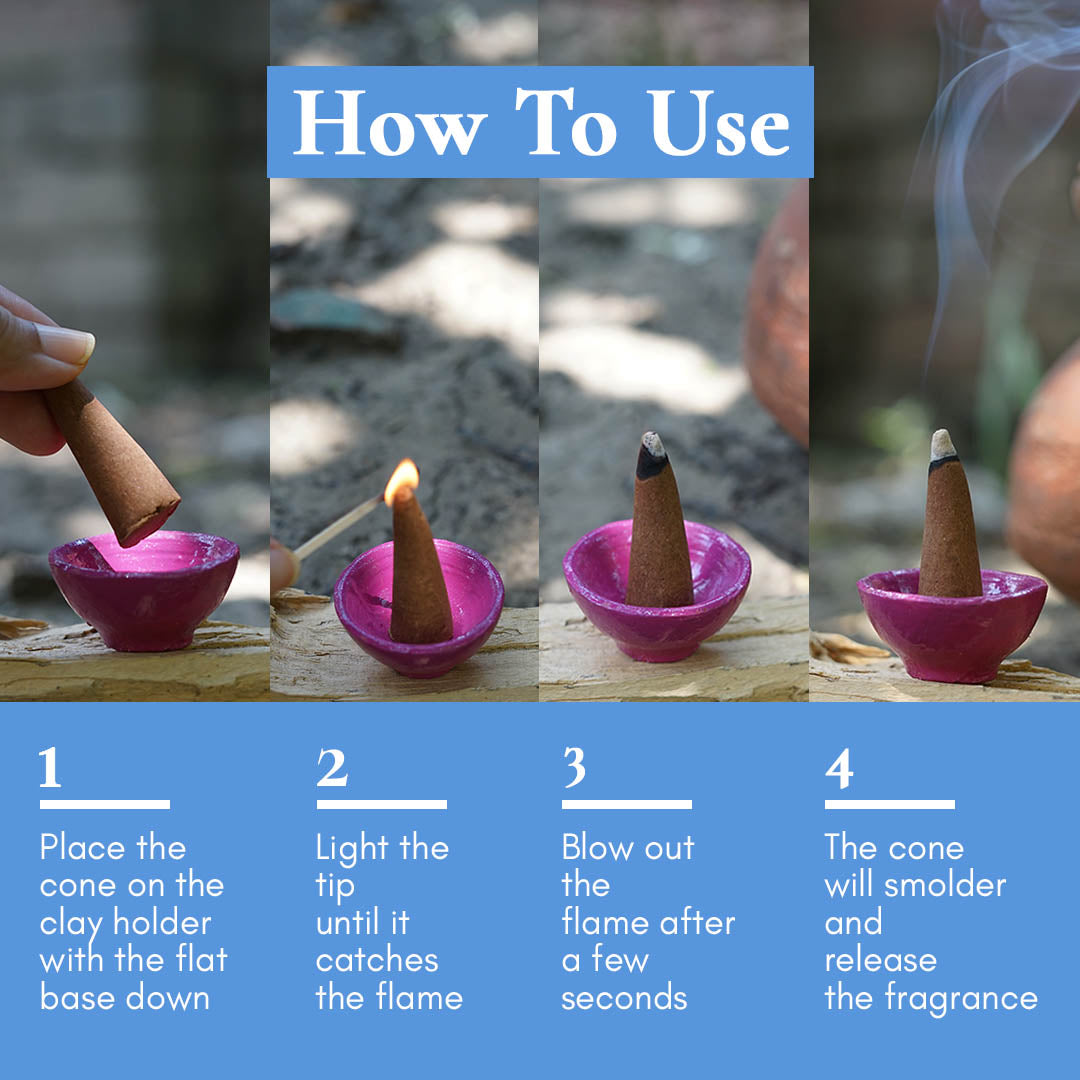 How To Use

1

Place the cone on the clay holder with the flat base down

2

Light the tip until it catches the flame

3

Blow out the flame after a few seconds

4

The cone will smolder and release the fragrance