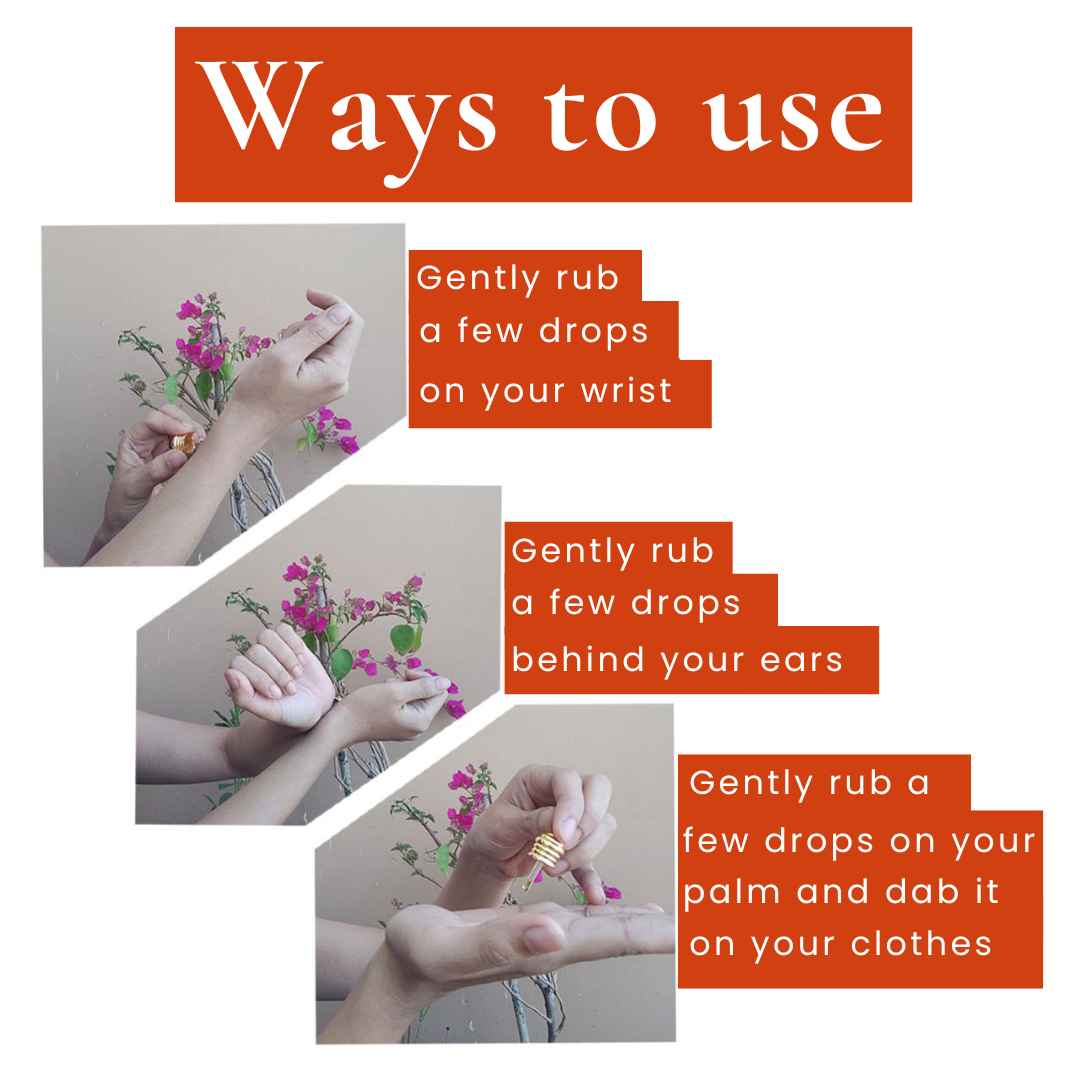 Ways to use

Gently rub a few drops on your wrist

Gently rub a few drops behind your ears

Gently rub a few drops on your palm and dab it on your clothes