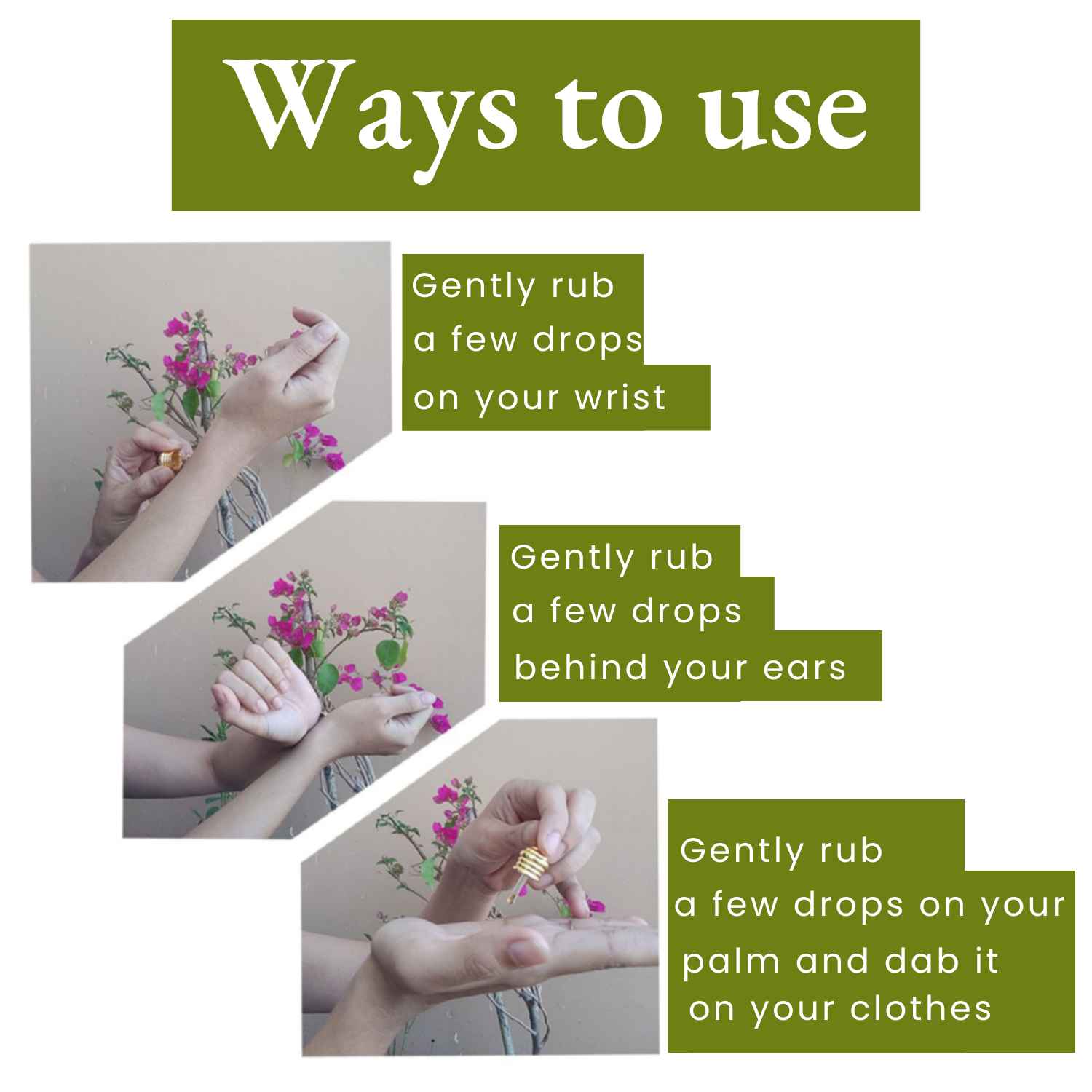 Ways to use

Gently rub a few drops on your wrist

Gently rub a few drops behind your ears

Gently rub a few drops on your palm and dab it on your clothes