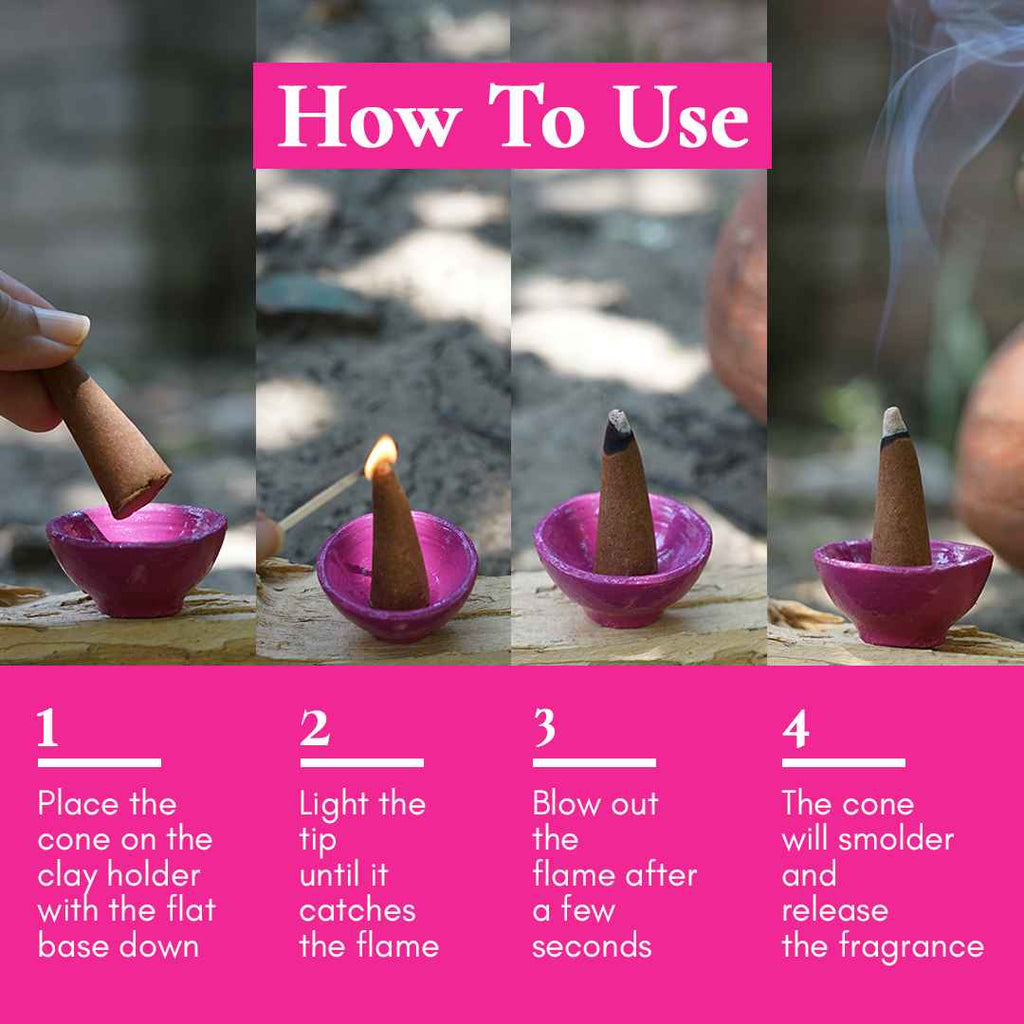 How To Use

1

Place the cone on the clay holder with the flat base down

2

Light the tip until it catches the flame

3

Blow out the flame after a few seconds

4

The cone will smolder and release the fragrance