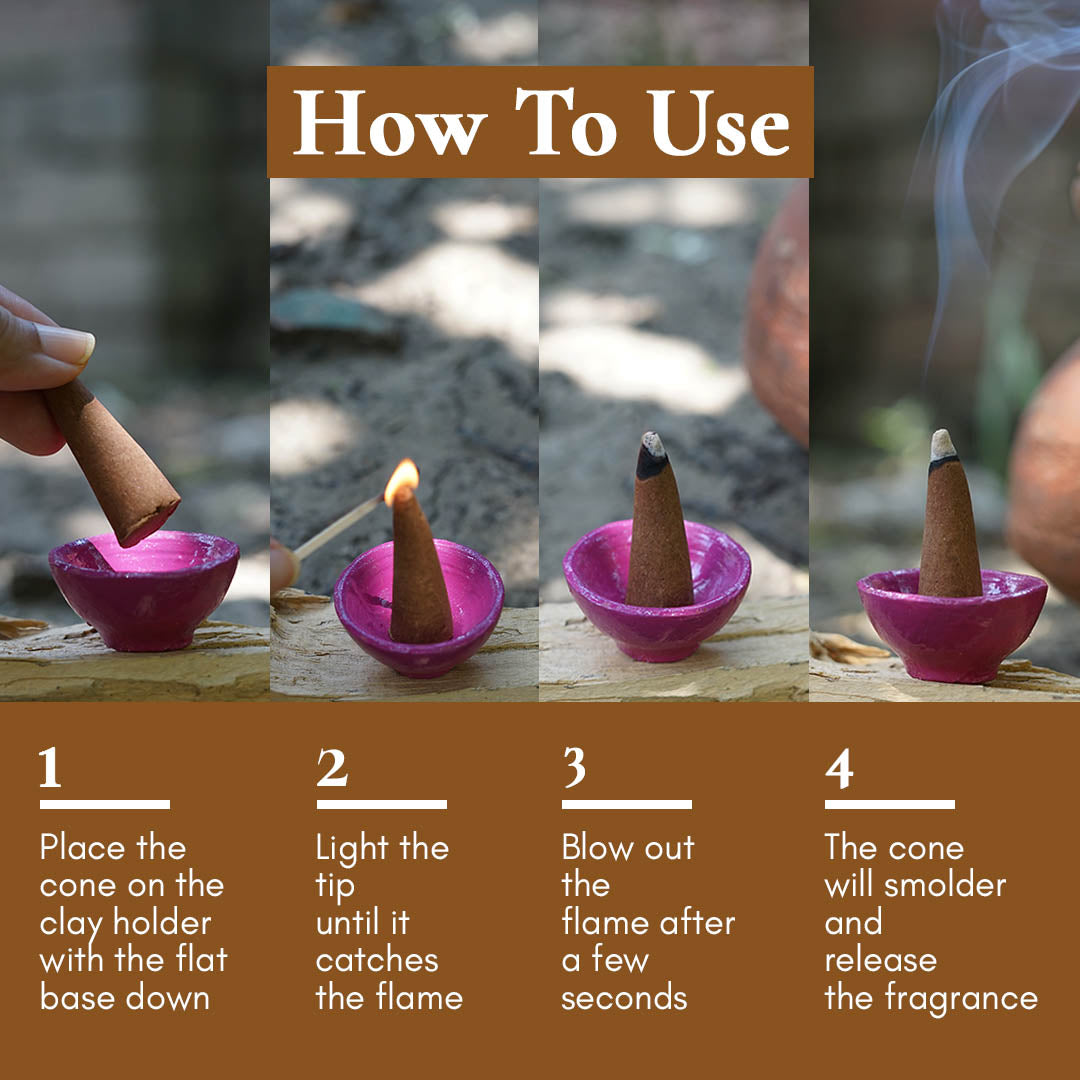 How To Use

1

Place the cone on the clay holder with the flat base down

2

Light the tip until it catches the flame

3

Blow out the flame after a few seconds

4

The cone will smolder and release the fragrance