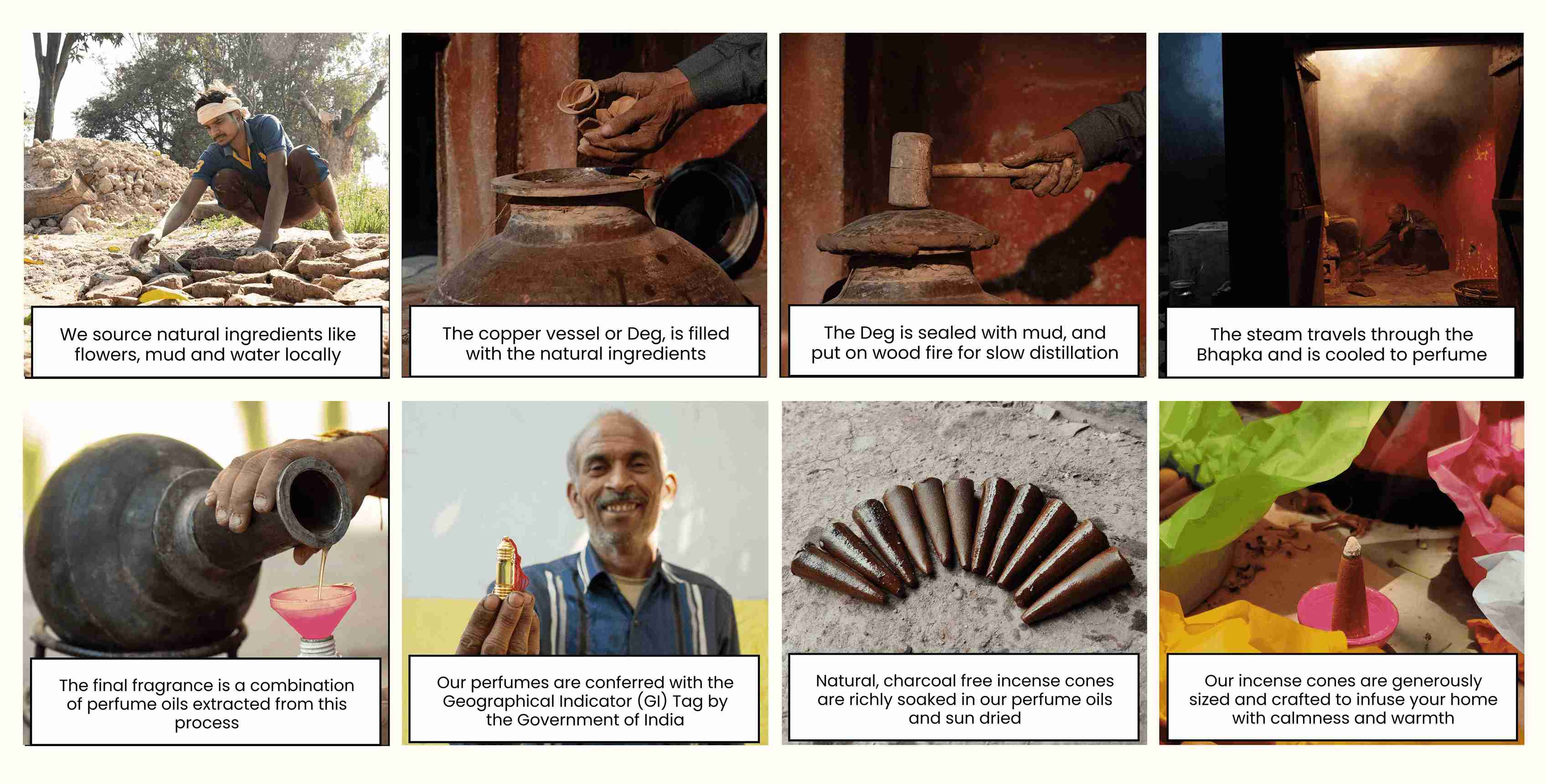 We source natural ingredients like flowers, mud and water locally

The copper vessel or Deg, is filled with the natural ingredients

The Deg is sealed with mud, and put on wood fire for slow distillation

The steam travels through the Bhapka and is cooled to perfume

The final fragrance is a combination of perfume oils extracted from this process

Our perfumes are conferred with the Geographical Indicator (GI) Tag by the Government of India

Natural, charcoal free incense cones are richly soaked in our perfume oils and sun dried

Our incense cones are generously sized and crafted to infuse your home with calmness and warmth