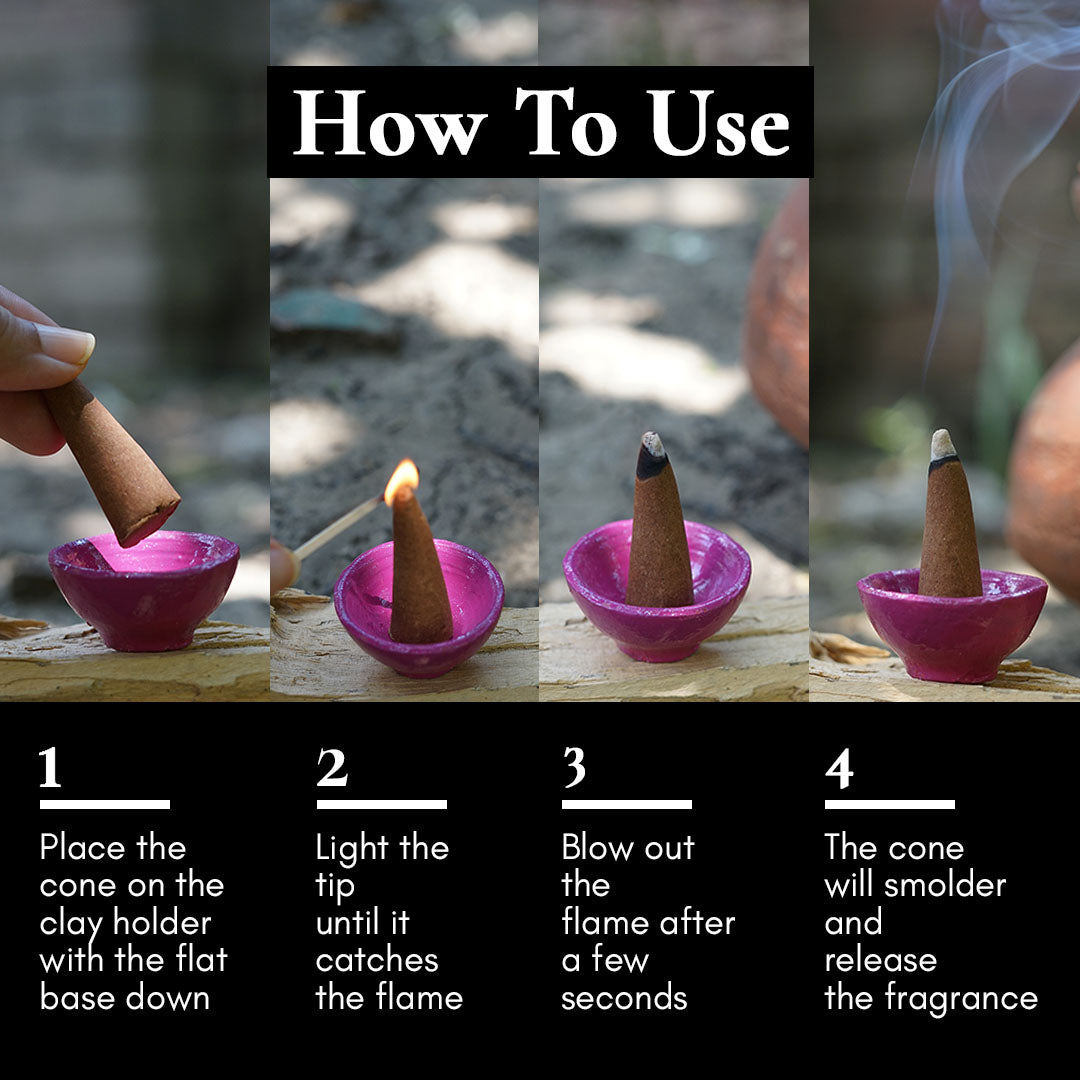 How To Use

1

Place the cone on the clay holder with the flat base down

2

Light the tip until it catches the flame

3

Blow out the flame after a few seconds

4

The cone will smolder and release the fragrance